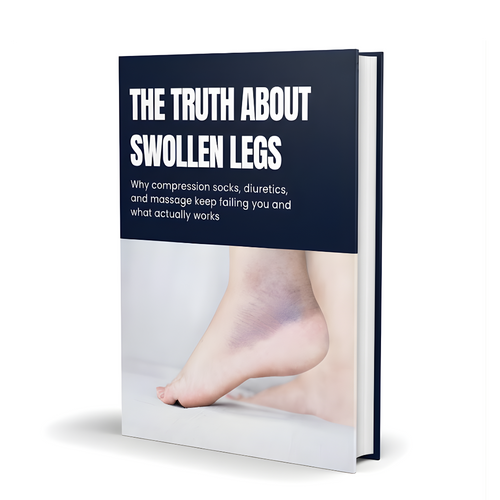 THE TRUTH ABOUT SWOLLEN LEGS

Why compression socks, diuretics, and massage keep failing you and what actually works