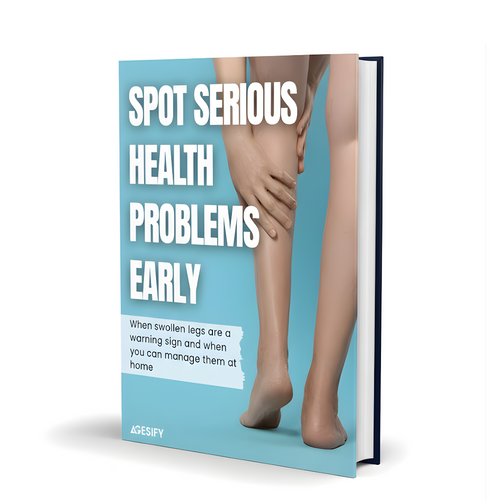 SPOT SERIOUS HEALTH PROBLEMS EARLY

When swollen legs are a warning sign and when you can manage them at home

AGESIFY